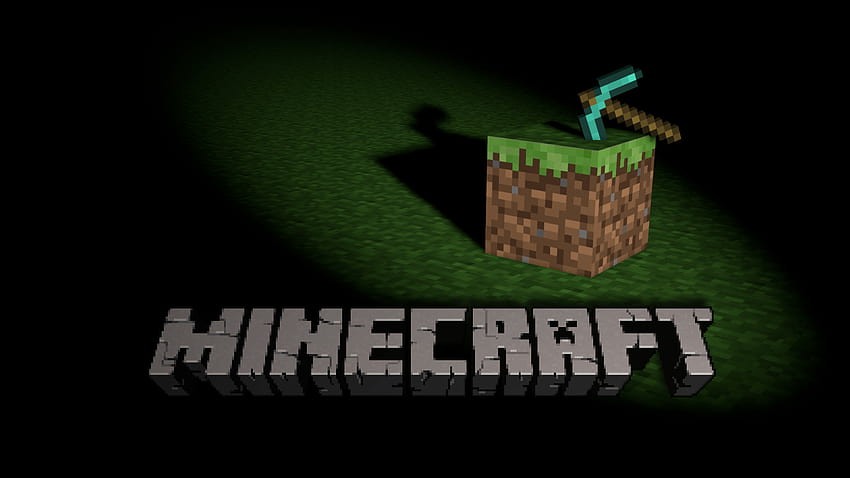 MINECRAFT