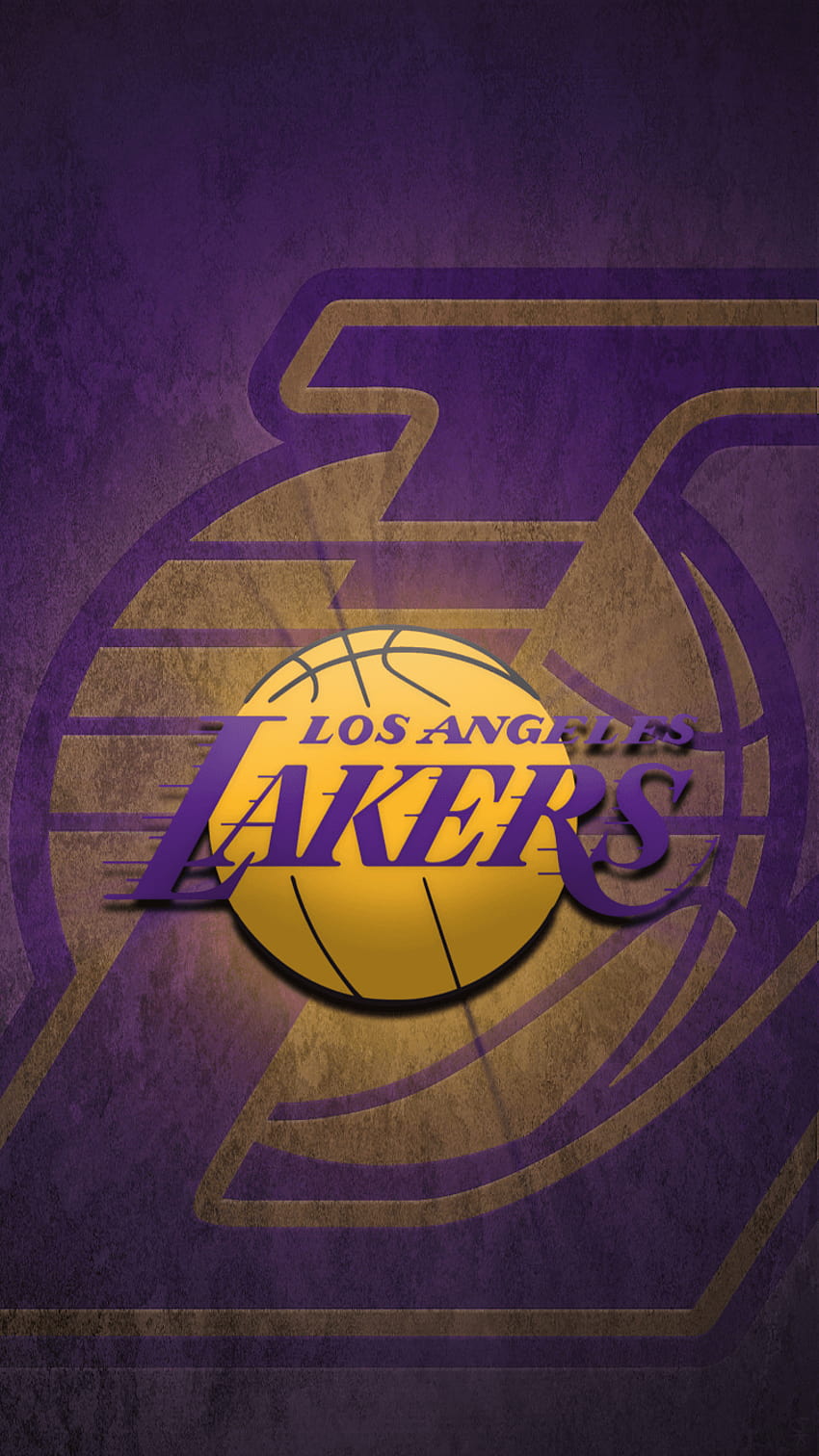 LOS ANGELES
LAKERS