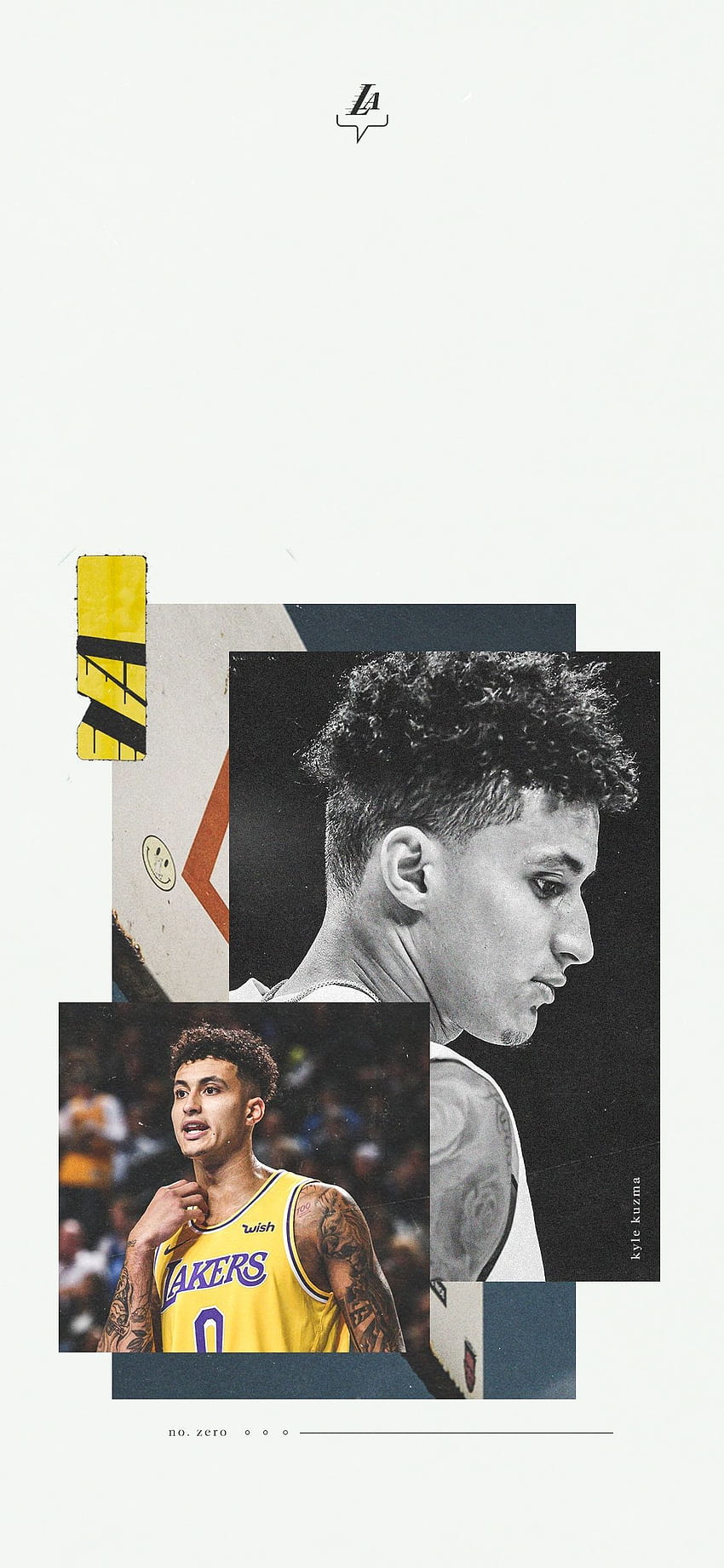 LA

kyle kuzma

wish
LAKERS
0

no. zero