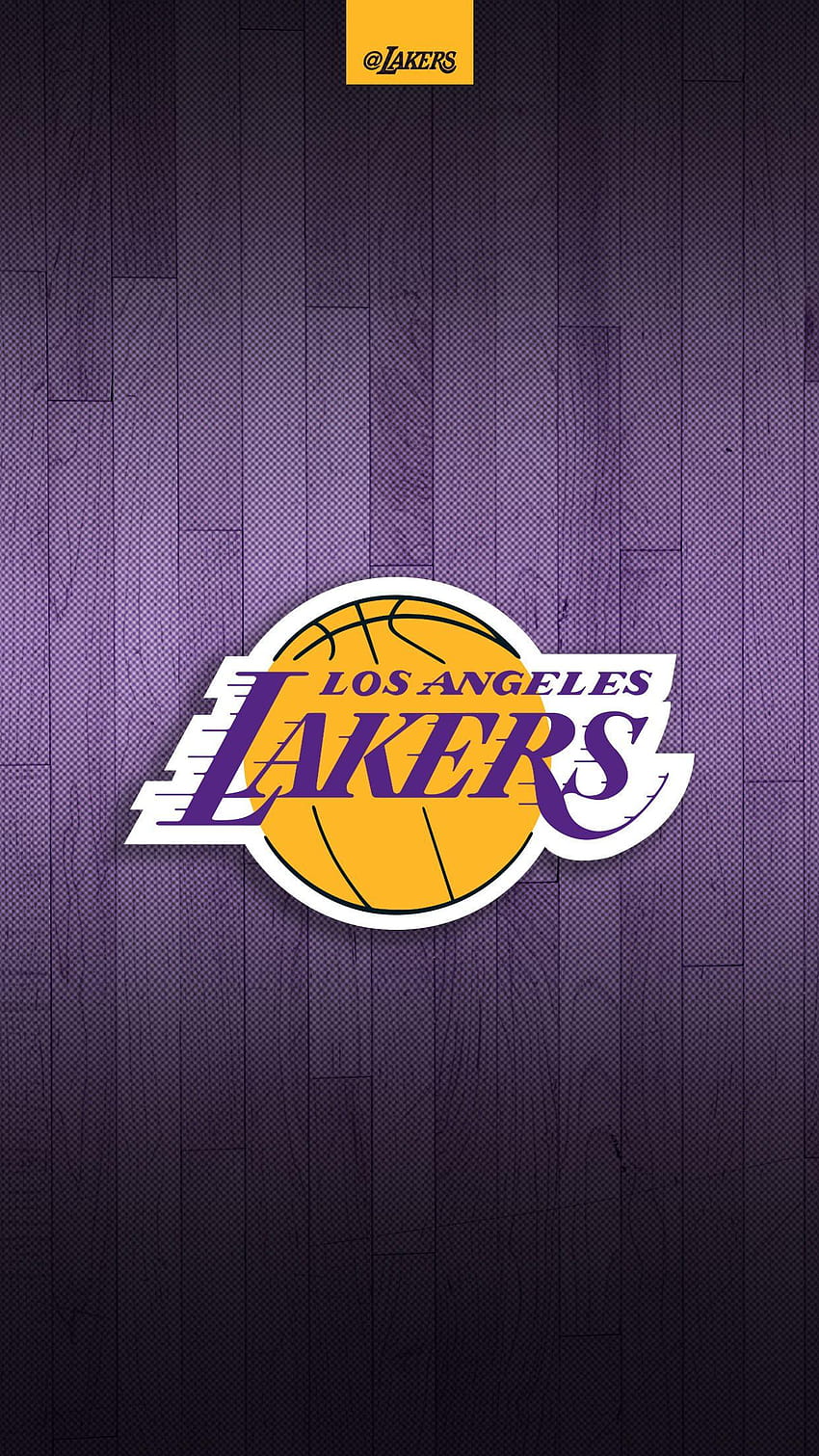 @LAKERS

LOS ANGELES
LAKERS