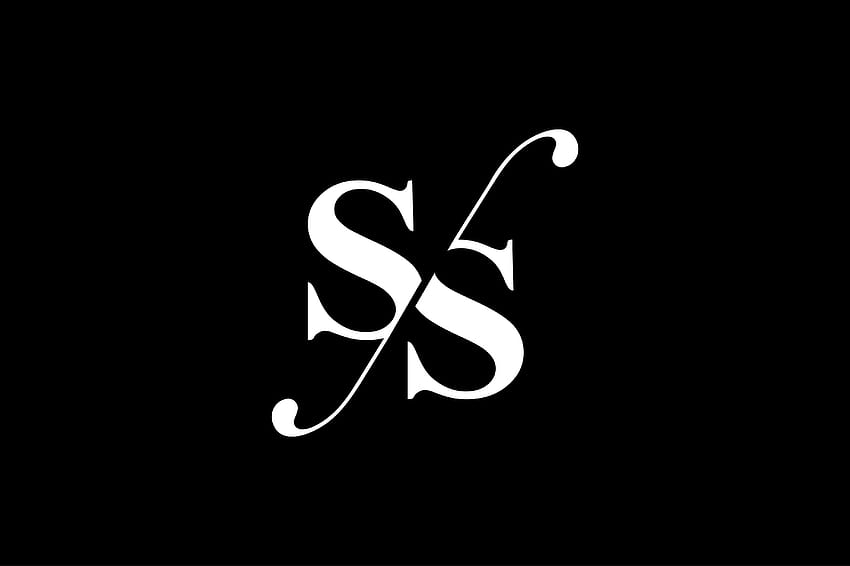 SS