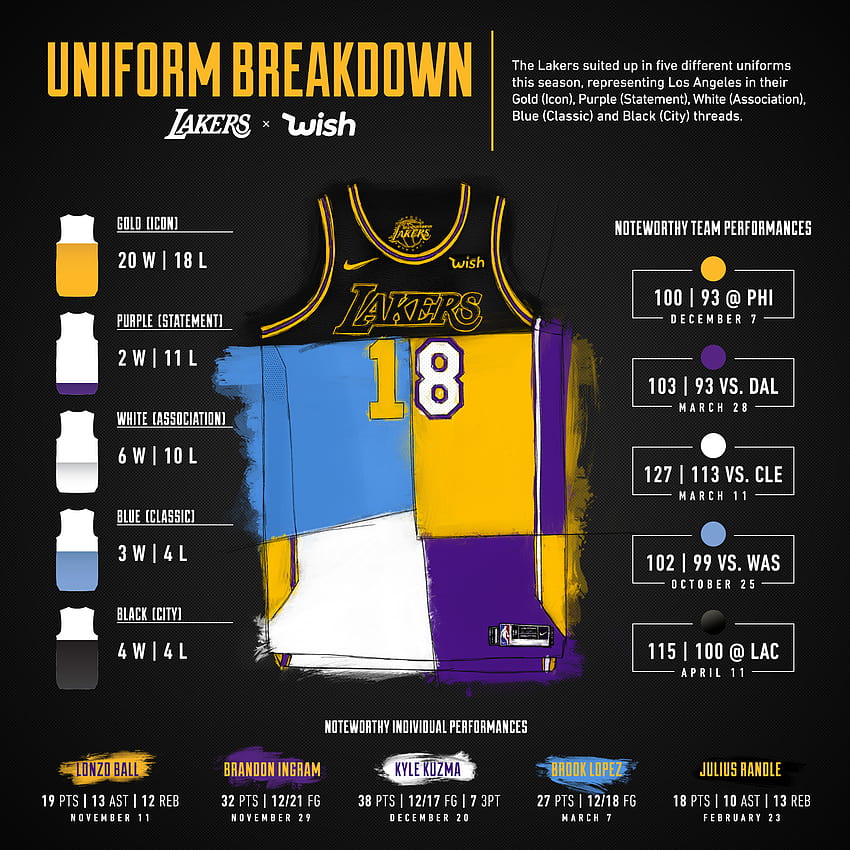 UNIFORM BREAKDOWN

LAKERS × wish

The Lakers suited up in five different uniforms this season, representing Los Angeles in their Gold (Icon), Purple (Statement), White (Association), Blue (Classic) and Black (City) threads.

GOLD (ICON)
20 W | 18 L

PURPLE (STATEMENT)
2 W | 11 L

WHITE (ASSOCIATION)
6 W | 10 L

BLUE (CLASSIC)
3 W | 4 L

BLACK (CITY)
4 W | 4 L

LAKERS
wish
LAKERS
18

NOTEWORTHY TEAM PERFORMANCES

100 | 93 @ PHI
DECEMBER 7

103 | 93 VS. DAL
MARCH 28

127 | 113 VS. CLE
MARCH 11

102 | 99 VS. WAS
OCTOBER 25

115 | 100 @ LAC
APRIL 11

NOTEWORTHY INDIVIDUAL PERFORMANCES

LONZO BALL
19 PTS | 13 AST | 12 REB
NOVEMBER 11

BRANDON INGRAM
32 PTS | 12/21 FG
NOVEMBER 29

KYLE KUZMA
38 PTS | 12/17 FG | 7 3PT
DECEMBER 20

BROOK LOPEZ
27 PTS | 12/18 FG
MARCH 7

JULIUS RANDLE
18 PTS | 10 AST | 13 REB
FEBRUARY 23